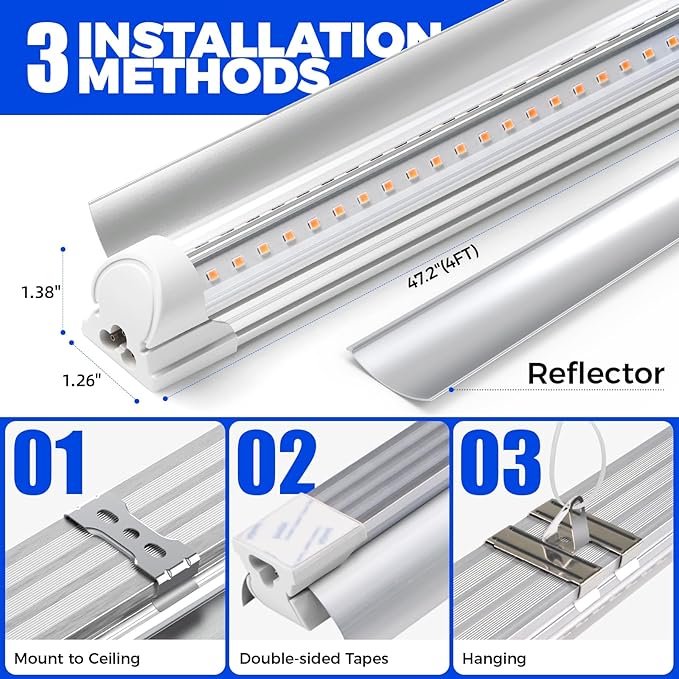 3 INSTALLATION METHODS

1.38"

1.26"

47.2"(4FT)

Reflector

01

Mount to Ceiling

02

Double-sided Tapes

03

Hanging