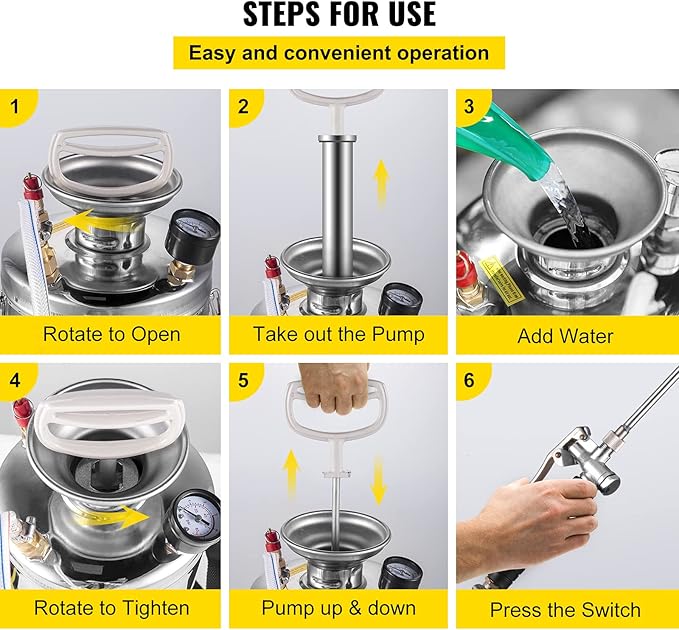 STEPS FOR USE

Easy and convenient operation

1

Rotate to Open

2

Take out the Pump

3

Add Water

4

Rotate to Tighten

5

Pump up & down

6

Press the Switch