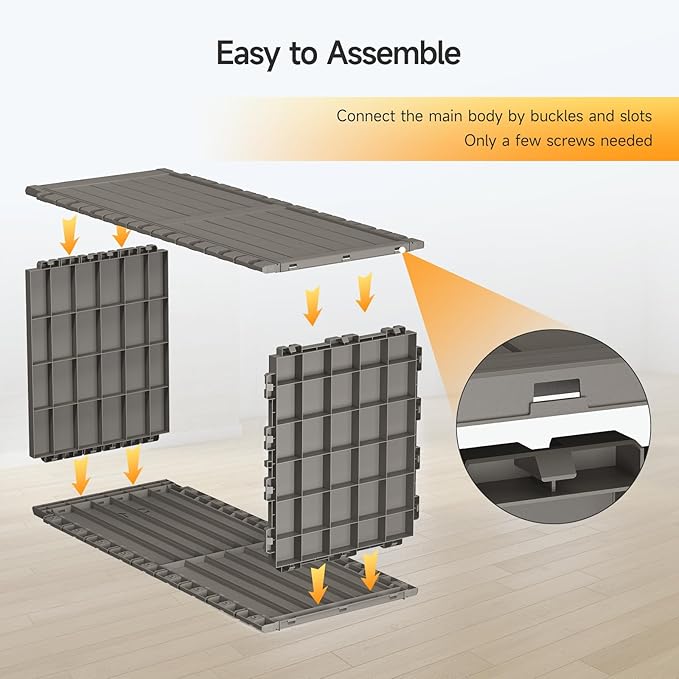 Easy to Assemble

Connect the main body by buckles and slots
Only a few screws needed