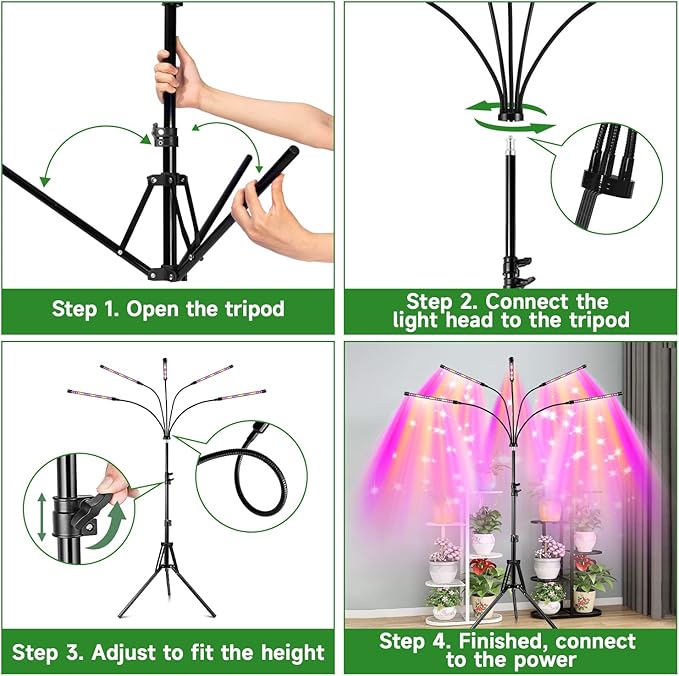 Step 1. Open the tripod

Step 2. Connect the light head to the tripod

Step 3. Adjust to fit the height

Step 4. Finished, connect to the power