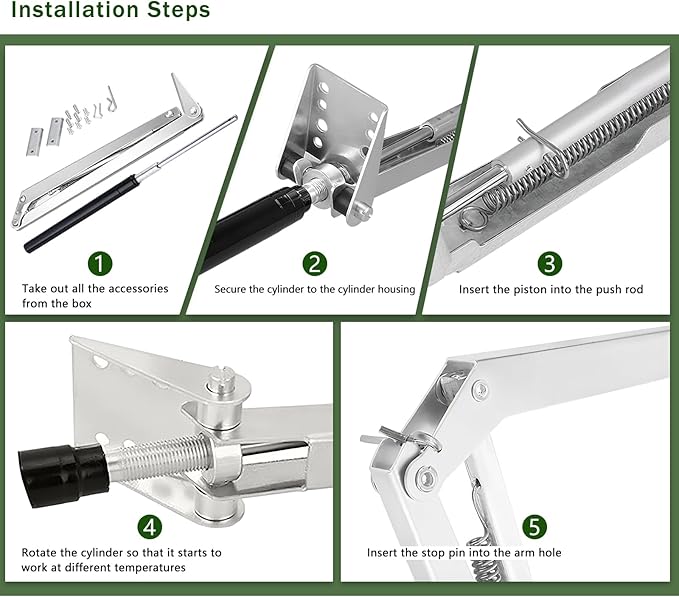 Installation Steps

1
Take out all the accessories from the box

2
Secure the cylinder to the cylinder housing

3
Insert the piston into the push rod

4
Rotate the cylinder so that it starts to work at different temperatures

5
Insert the stop pin into the arm hole