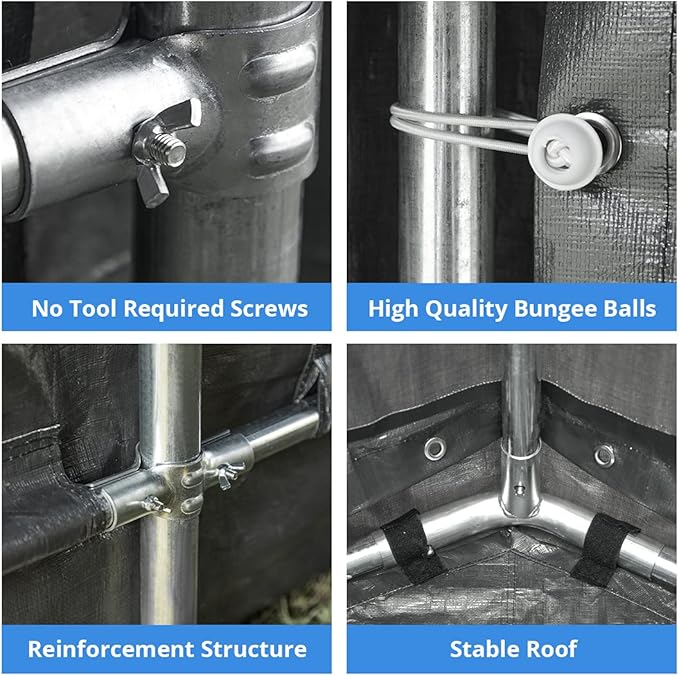 No Tool Required Screws

High Quality Bungee Balls

Reinforcement Structure

Stable Roof