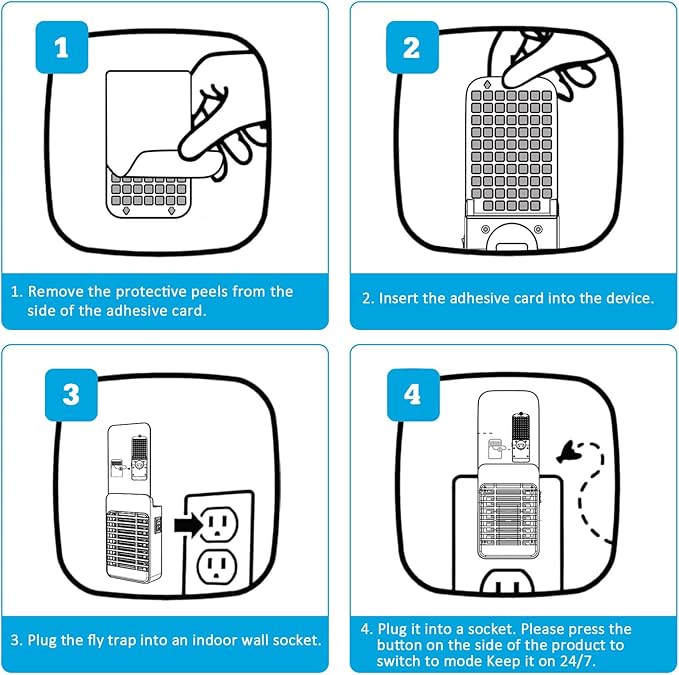 1

1. Remove the protective peels from the side of the adhesive card.

2

2. Insert the adhesive card into the device.

3

3. Plug the fly trap into an indoor wall socket.

4

4. Plug it into a socket. Please press the button on the side of the product to switch to mode Keep it on 24/7.