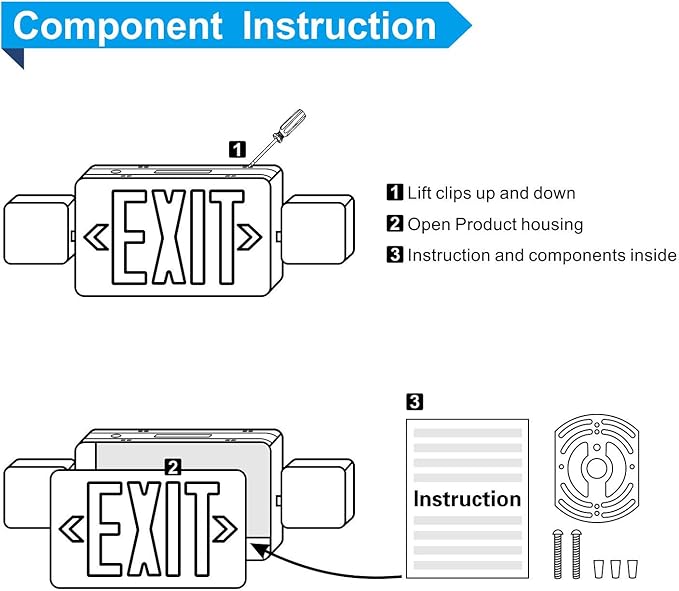 Component Instruction

1

EXIT

1 Lift clips up and down

2 Open Product housing

3 Instruction and components inside

2

EXIT

3

Instruction