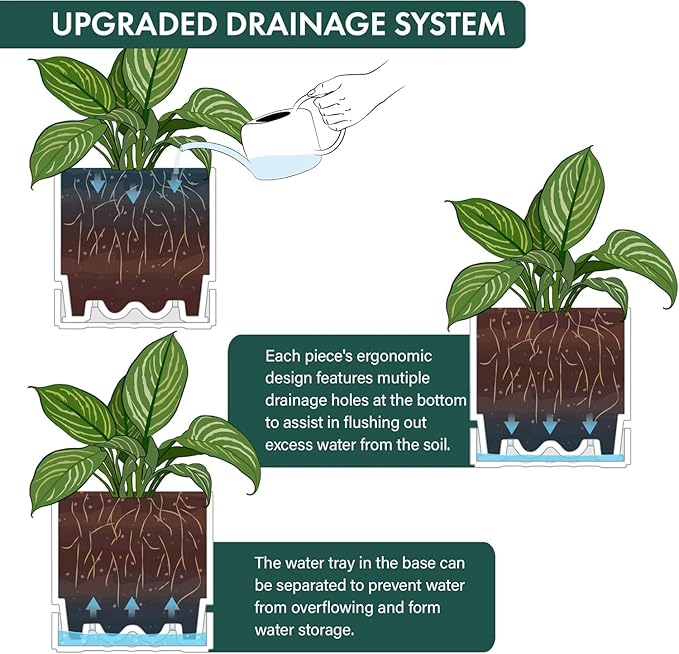 UPGRADED DRAINAGE SYSTEM

Each piece's ergonomic design features mutiple drainage holes at the bottom to assist in flushing out excess water from the soil.

The water tray in the base can be separated to prevent water from overflowing and form water storage.