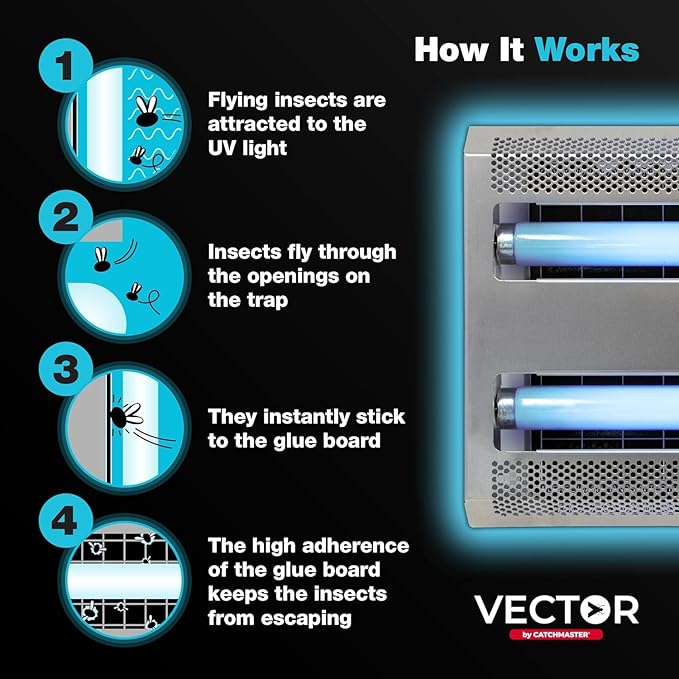 How It Works

1

Flying insects are attracted to the UV light

2

Insects fly through the openings on the trap

3

They instantly stick to the glue board

4

The high adherence of the glue board keeps the insects from escaping

VECTOR
by CATCHMASTER