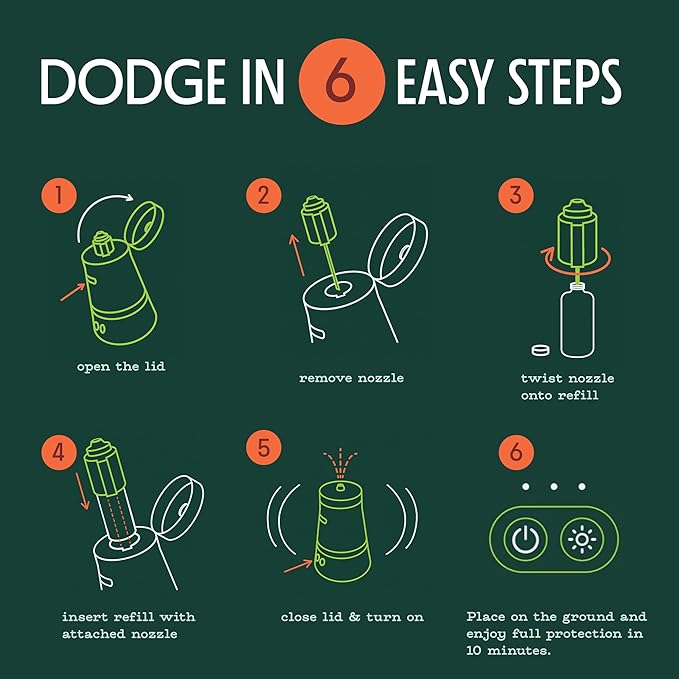 DODGE IN 6 EASY STEPS

1

open the lid

2

remove nozzle

3

twist nozzle onto refill

4

insert refill with attached nozzle

5

close lid & turn on

6

Place on the ground and enjoy full protection in 10 minutes.