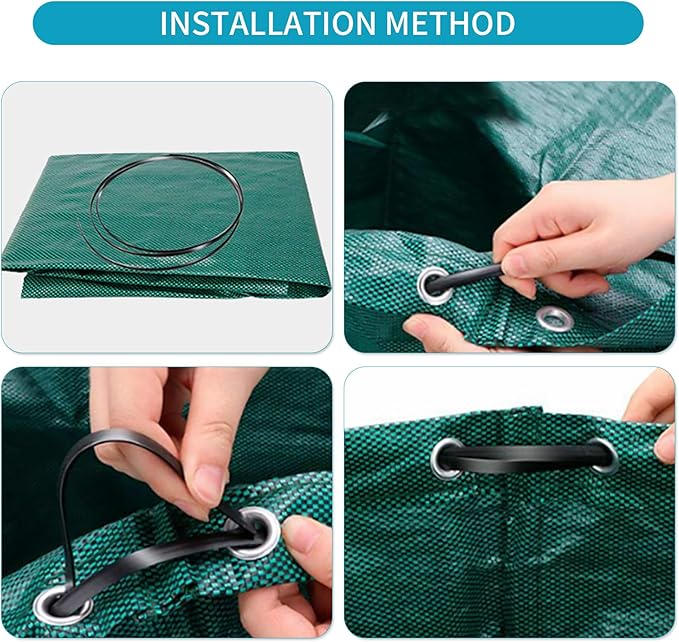 INSTALLATION METHOD