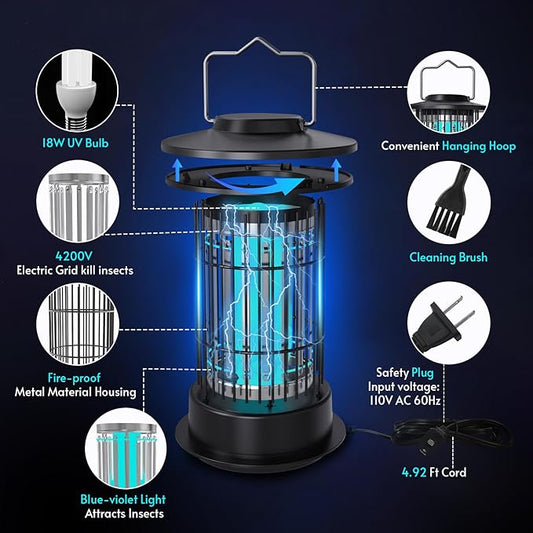 18W UV Bulb

4200V
Electric Grid kill insects

Fire-proof
Metal Material Housing

Blue-violet Light
Attracts Insects

Convenient Hanging Hoop

Cleaning Brush

Safety Plug
Input voltage:
110V AC 60Hz

4.92 Ft Cord