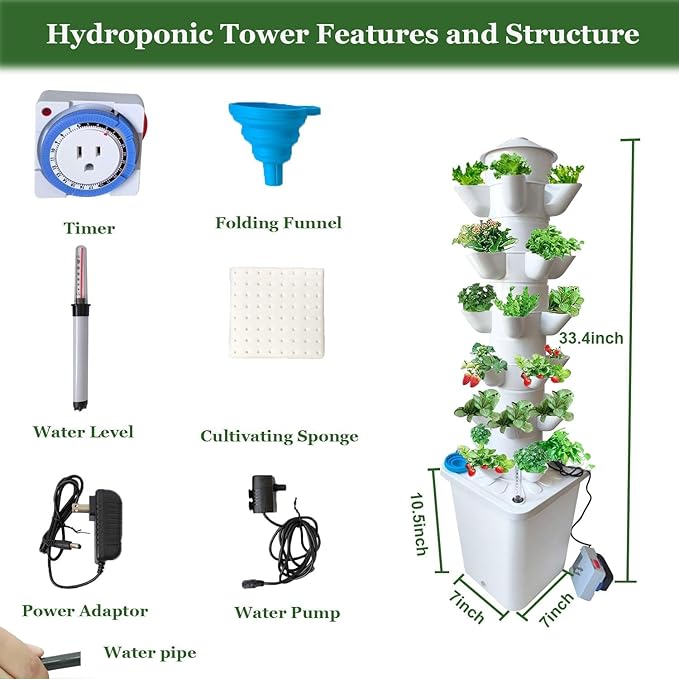 Hydroponic Tower Features and Structure

Timer

Folding Funnel

Water Level

Cultivating Sponge

Power Adaptor

Water Pump

Water pipe

33.4inch

10.5inch

7inch

7inch