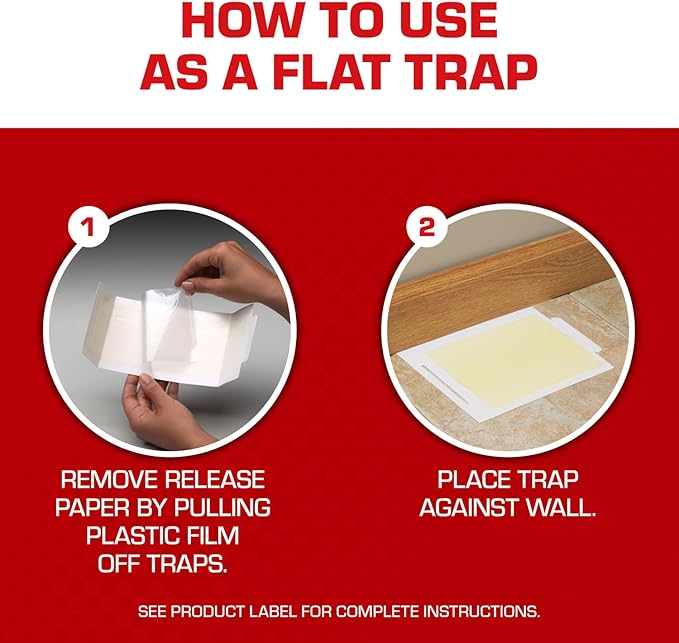 HOW TO USE AS A FLAT TRAP

1

REMOVE RELEASE PAPER BY PULLING PLASTIC FILM OFF TRAPS.

2

PLACE TRAP AGAINST WALL.

SEE PRODUCT LABEL FOR COMPLETE INSTRUCTIONS.