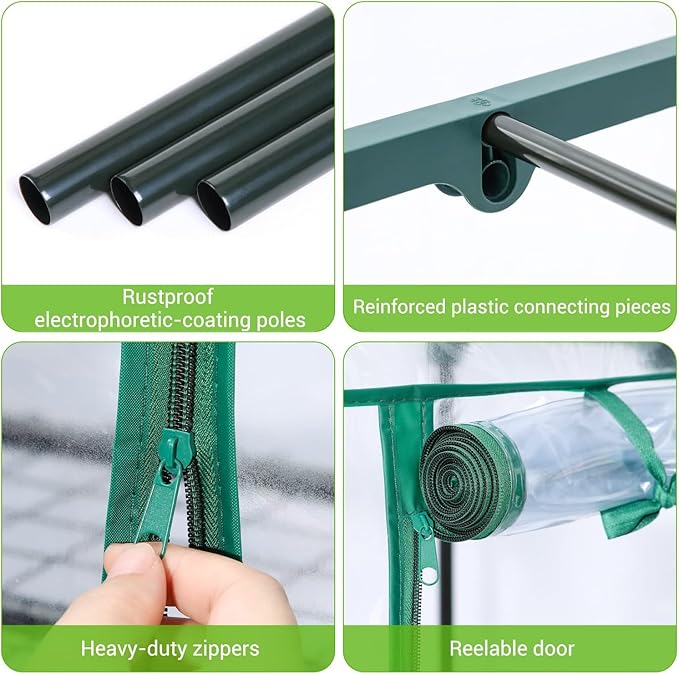 Rustproof electrophoretic-coating poles

Reinforced plastic connecting pieces

Heavy-duty zippers

Reelable door