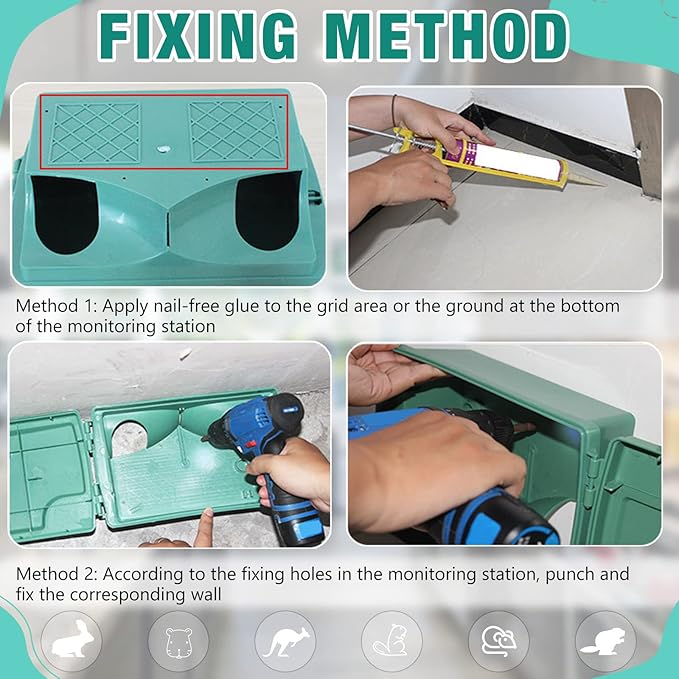 FIXING METHOD

Method 1: Apply nail-free glue to the grid area or the ground at the bottom of the monitoring station

Method 2: According to the fixing holes in the monitoring station, punch and fix the corresponding wall