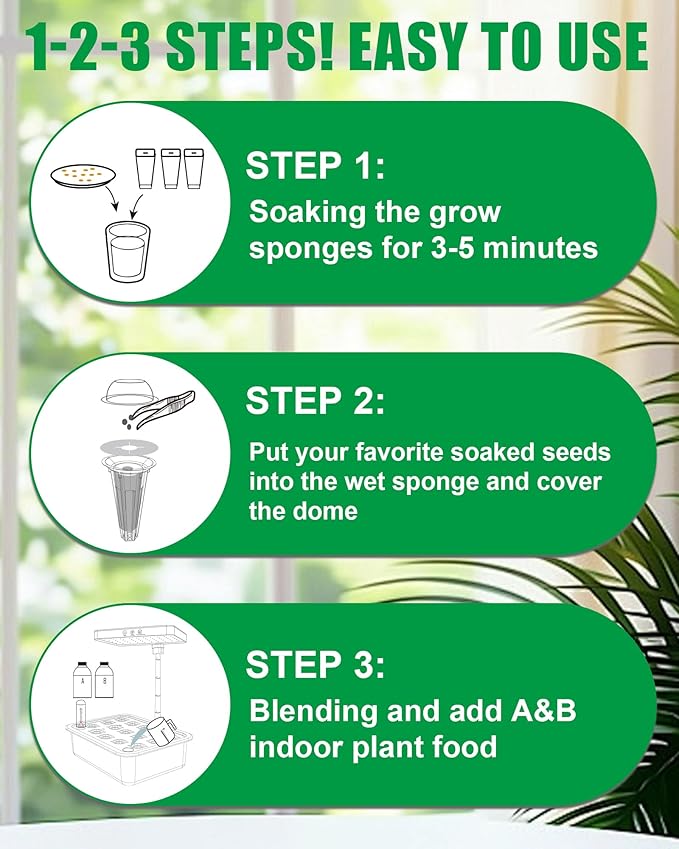 1-2-3 STEPS! EASY TO USE

STEP 1:
Soaking the grow sponges for 3-5 minutes

STEP 2:
Put your favorite soaked seeds into the wet sponge and cover the dome

A
B

STEP 3:
Blending and add A&B indoor plant food