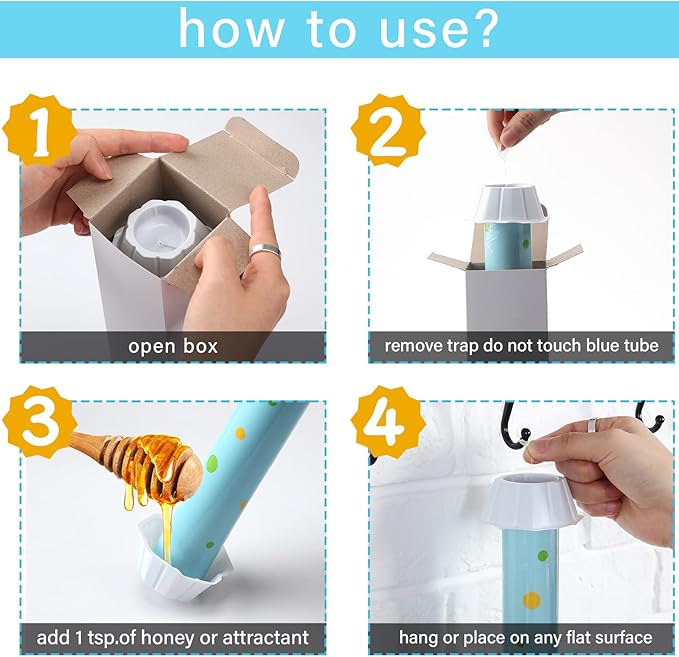 how to use?

1

open box

2

remove trap do not touch blue tube

3

add 1 tsp.of honey or attractant

4

hang or place on any flat surface