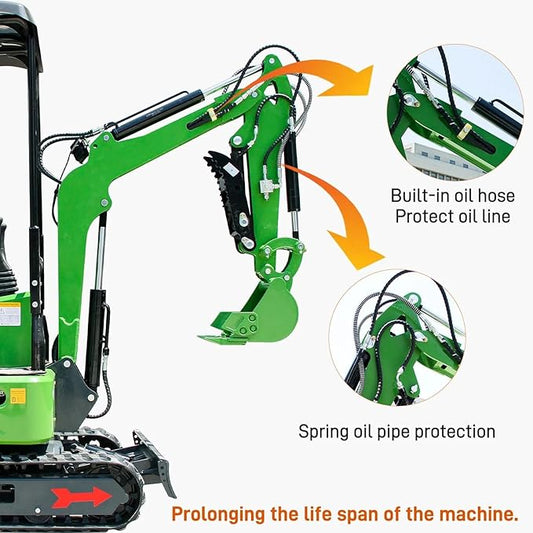 Built-in oil hose
Protect oil line

Spring oil pipe protection

Prolonging the life span of the machine.