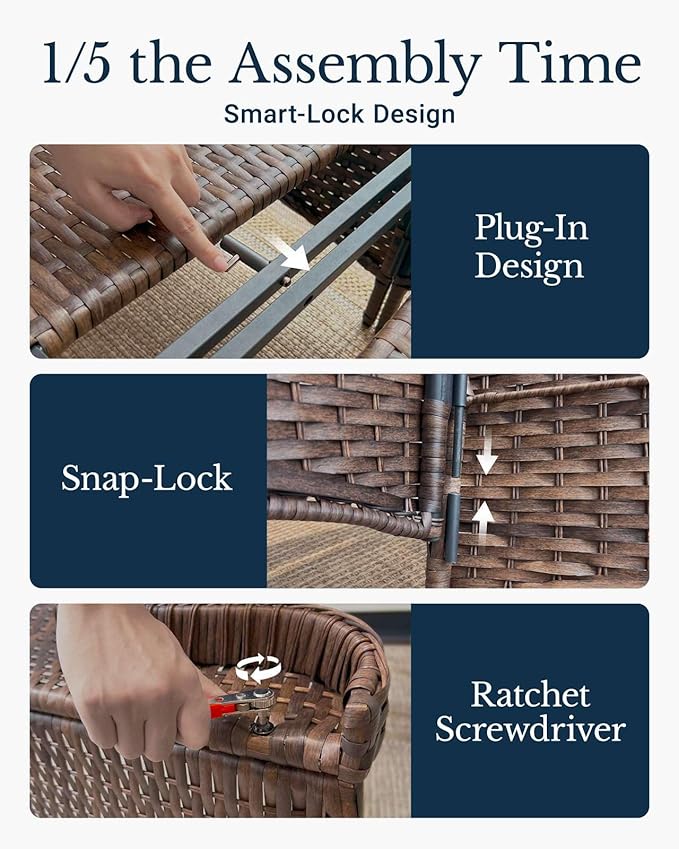 1/5 the Assembly Time

Smart-Lock Design

Plug-In Design

Snap-Lock

Ratchet Screwdriver