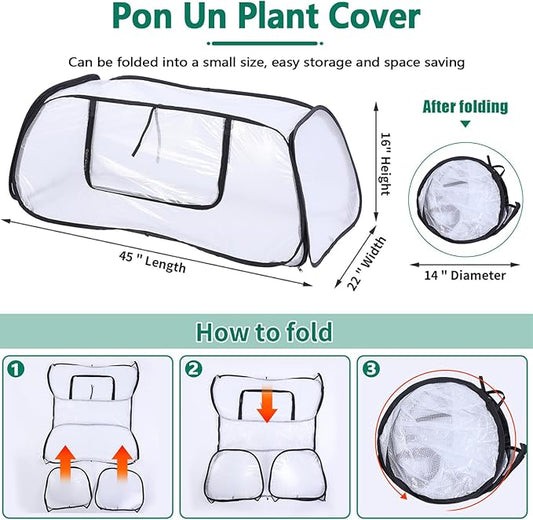 Pon Un Plant Cover

Can be folded into a small size, easy storage and space saving

After folding

16" Height

45 " Length

22 " Width

14 " Diameter

How to fold

1

2

3