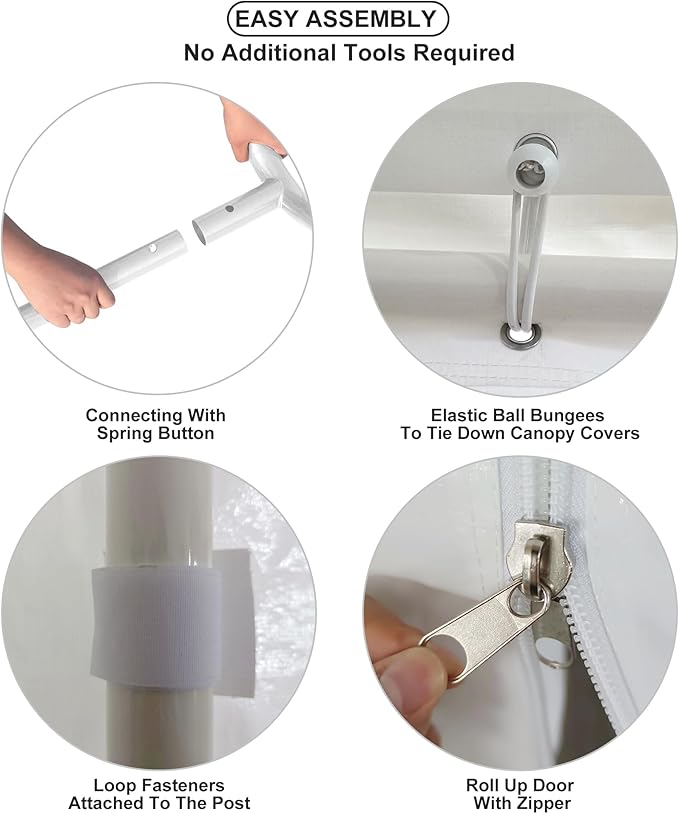 EASY ASSEMBLY
No Additional Tools Required

Connecting With
Spring Button

Elastic Ball Bungees
To Tie Down Canopy Covers

Loop Fasteners
Attached To The Post

Roll Up Door
With Zipper