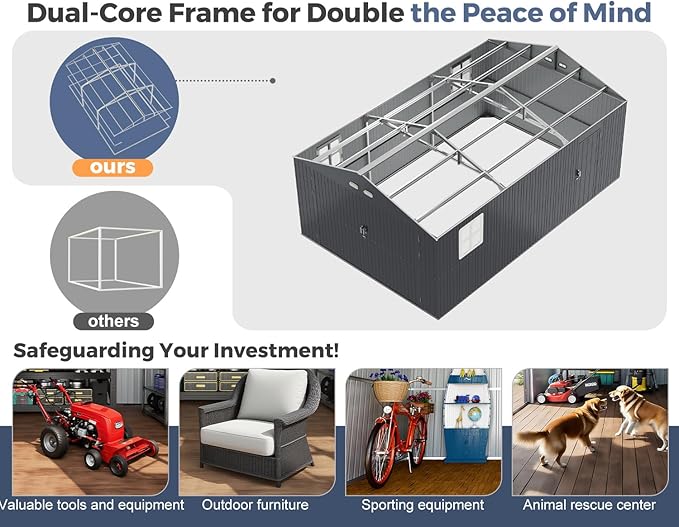 Dual-Core Frame for Double the Peace of Mind

ours

others

Safeguarding Your Investment!

Valuable tools and equipment

Outdoor furniture

Sporting equipment

Animal rescue center