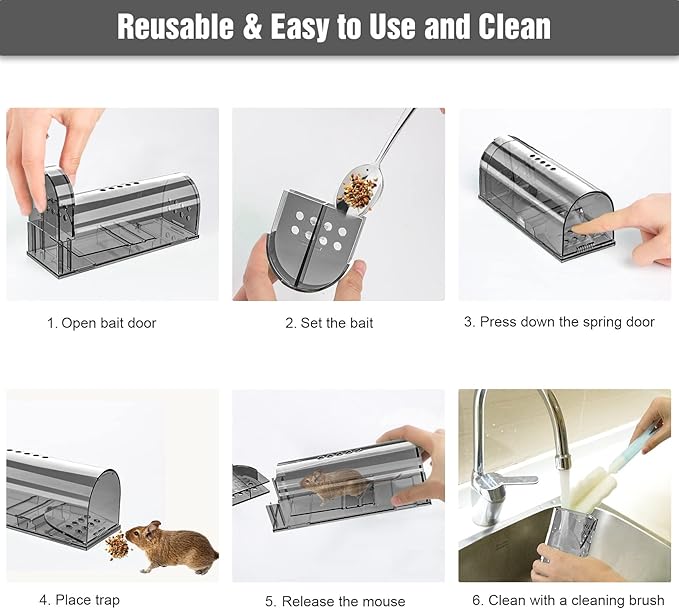 Reusable & Easy to Use and Clean

1. Open bait door

2. Set the bait

3. Press down the spring door

4. Place trap

5. Release the mouse

6. Clean with a cleaning brush