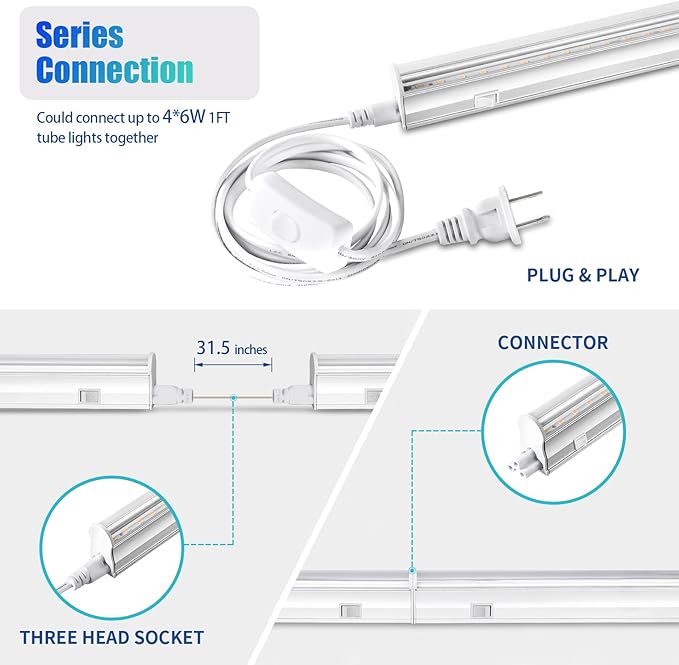 Series Connection

Could connect up to 4*6W 1FT tube lights together

PLUG & PLAY

31.5 inches

CONNECTOR

THREE HEAD SOCKET