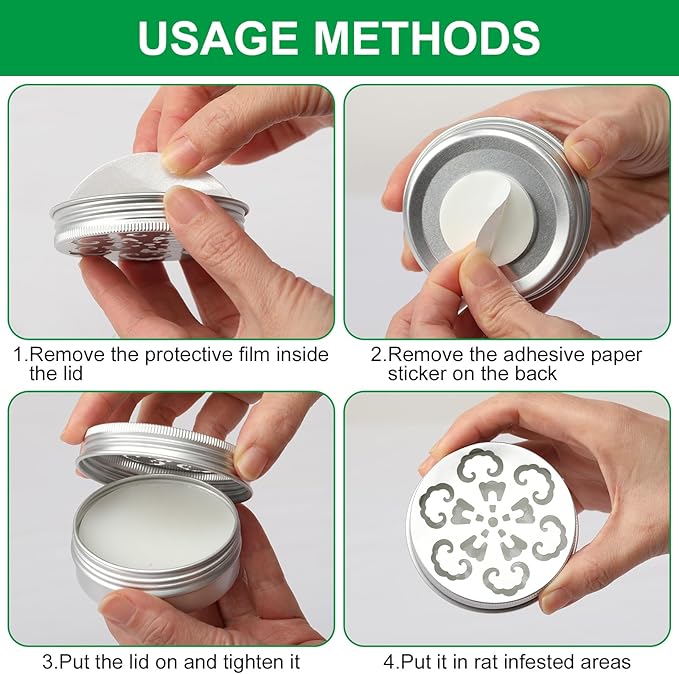 USAGE METHODS

1.Remove the protective film inside the lid

2.Remove the adhesive paper sticker on the back

3.Put the lid on and tighten it

4.Put it in rat infested areas