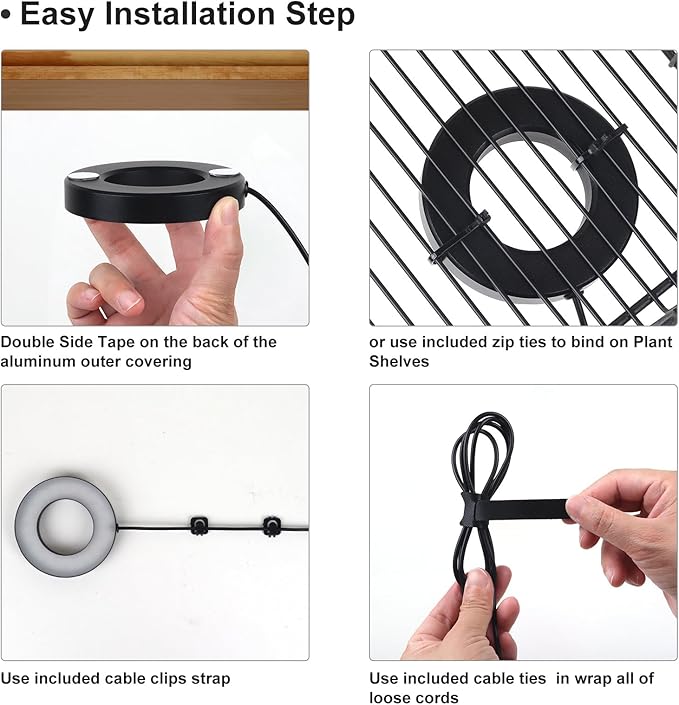 • Easy Installation Step

Double Side Tape on the back of the aluminum outer covering

or use included zip ties to bind on Plant Shelves

Use included cable clips strap

Use included cable ties in wrap all of loose cords