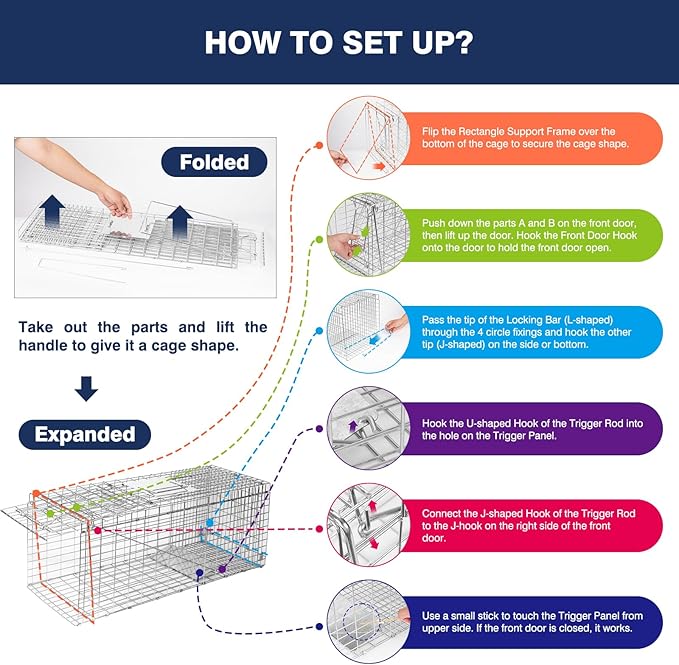 HOW TO SET UP?

Folded

Take out the parts and lift the handle to give it a cage shape.

Expanded

Flip the Rectangle Support Frame over the bottom of the cage to secure the cage shape.

Push down the parts A and B on the front door, then lift up the door. Hook the Front Door Hook onto the door to hold the front door open.

Pass the tip of the Locking Bar (L-shaped) through the 4 circle fixings and hook the other tip (J-shaped) on the side or bottom.

Hook the U-shaped Hook of the Trigger Rod into the hole on the Trigger Panel.

Connect the J-shaped Hook of the Trigger Rod to the J-hook on the right side of the front door.

Use a small stick to touch the Trigger Panel from upper side. If the front door is closed, it works.