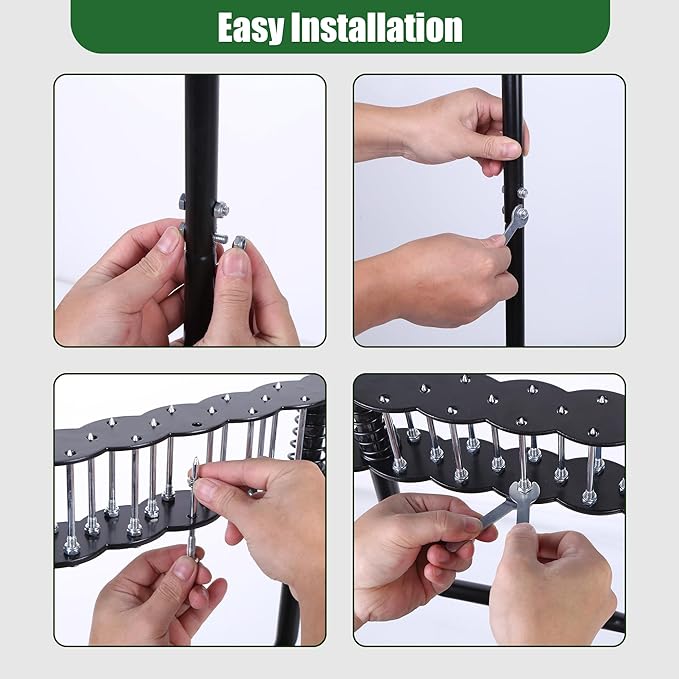 Easy Installation