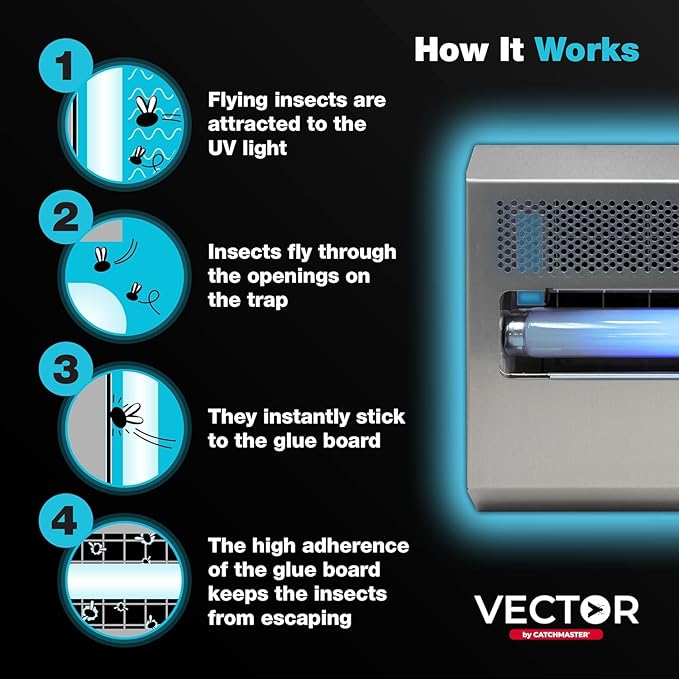 How It Works

1

Flying insects are attracted to the UV light

2

Insects fly through the openings on the trap

3

They instantly stick to the glue board

4

The high adherence of the glue board keeps the insects from escaping

VECTOR
by CATCHMASTER