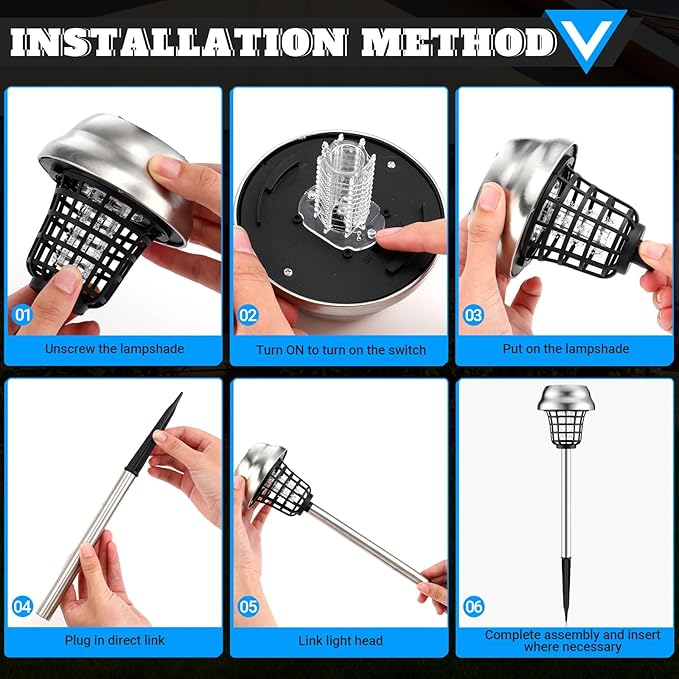 INSTALLATION METHOD

01
Unscrew the lampshade

02
Turn ON to turn on the switch

03
Put on the lampshade

04
Plug in direct link

05
Link light head

06
Complete assembly and insert where necessary