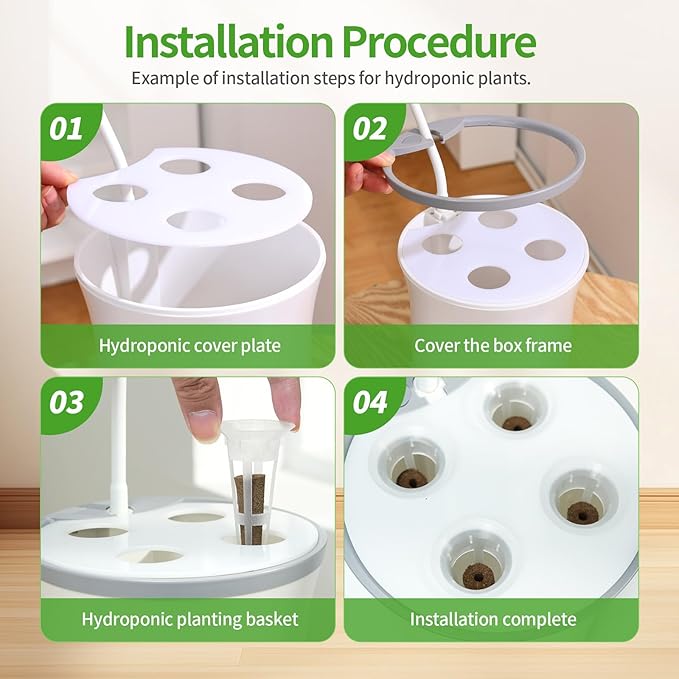 Installation Procedure

Example of installation steps for hydroponic plants.

01

Hydroponic cover plate

02

Cover the box frame

03

Hydroponic planting basket

04

Installation complete