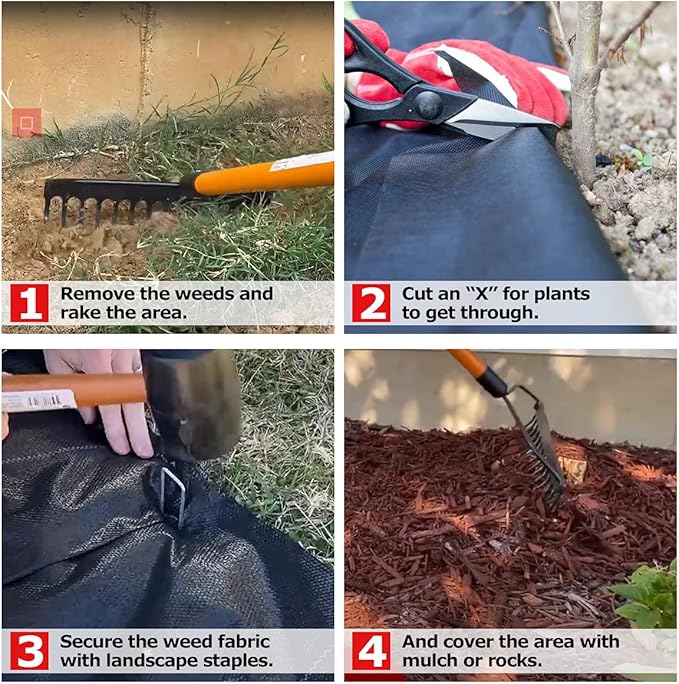 1 Remove the weeds and rake the area.

2 Cut an "X" for plants to get through.

3 Secure the weed fabric with landscape staples.

4 And cover the area with mulch or rocks.