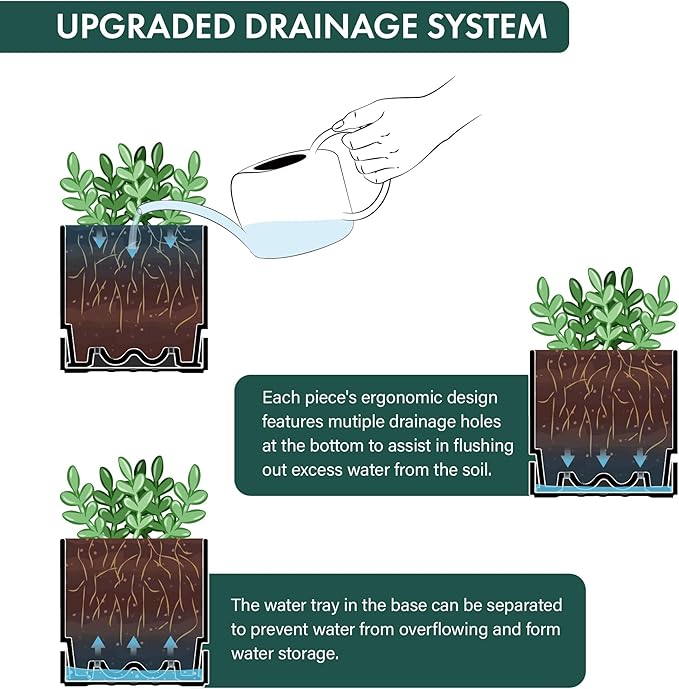 UPGRADED DRAINAGE SYSTEM

Each piece's ergonomic design features mutiple drainage holes at the bottom to assist in flushing out excess water from the soil.

The water tray in the base can be separated to prevent water from overflowing and form water storage.