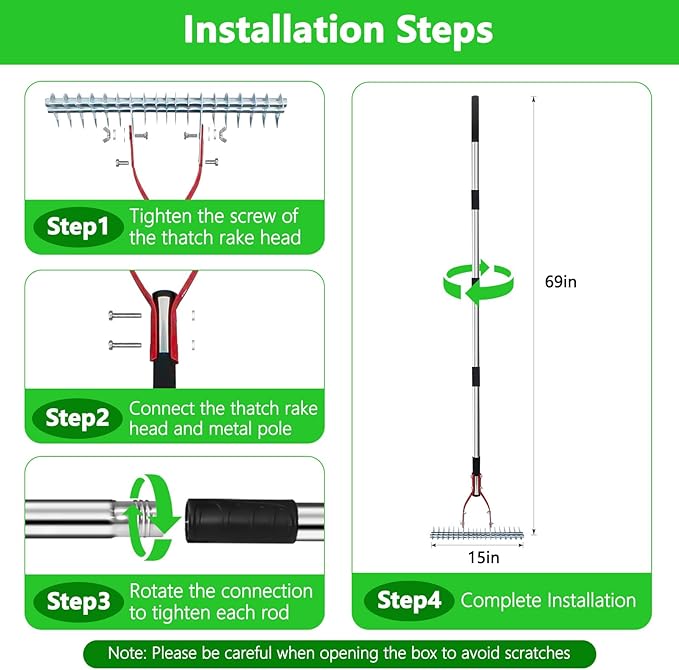 Installation Steps

Step1 Tighten the screw of the thatch rake head

Step2 Connect the thatch rake head and metal pole

Step3 Rotate the connection to tighten each rod

69in

15in

Step4 Complete Installation

Note: Please be careful when opening the box to avoid scratches