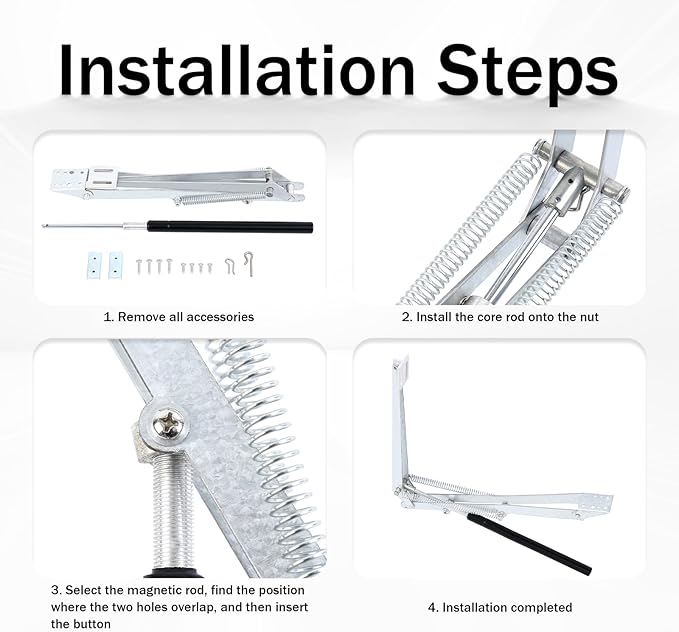 Installation Steps

1. Remove all accessories

2. Install the core rod onto the nut

3. Select the magnetic rod, find the position where the two holes overlap, and then insert the button

4. Installation completed