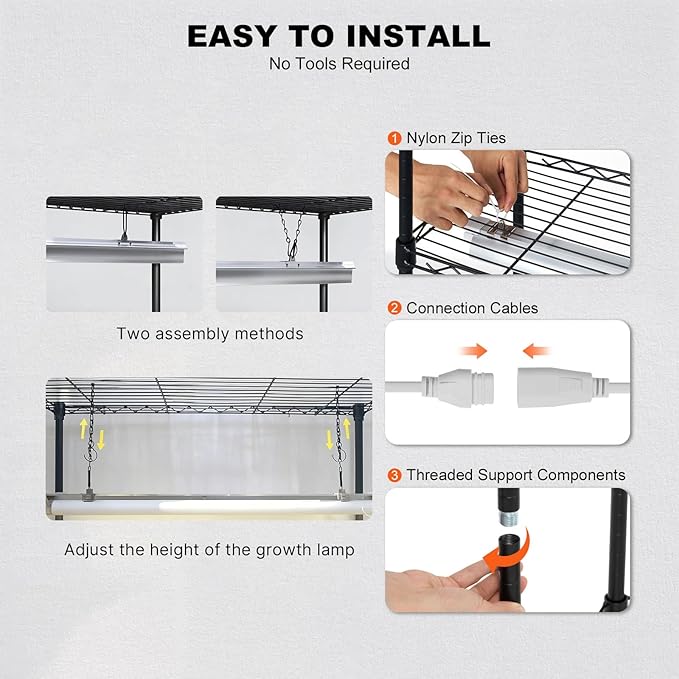 EASY TO INSTALL
No Tools Required

Two assembly methods

Adjust the height of the growth lamp

1 Nylon Zip Ties

2 Connection Cables

3 Threaded Support Components