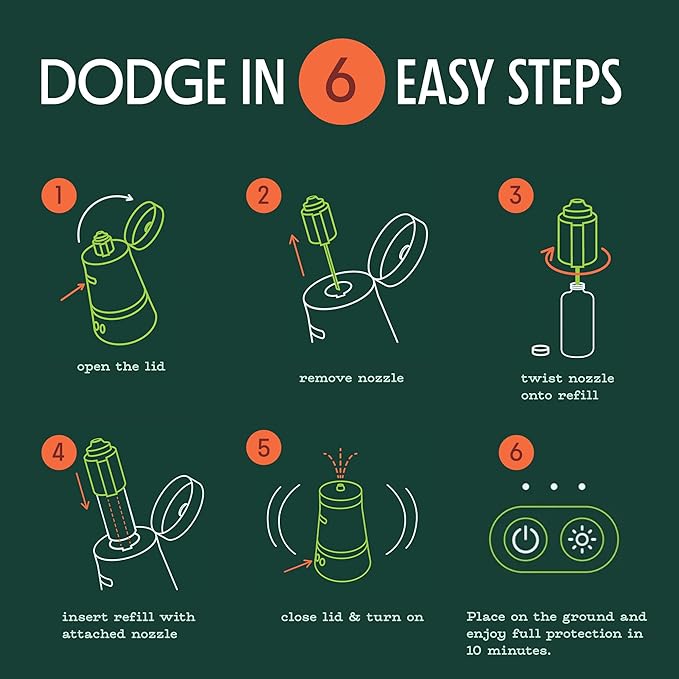 DODGE IN 6 EASY STEPS

1
open the lid

2
remove nozzle

3
twist nozzle onto refill

4
insert refill with attached nozzle

5
close lid & turn on

6
Place on the ground and enjoy full protection in 10 minutes.