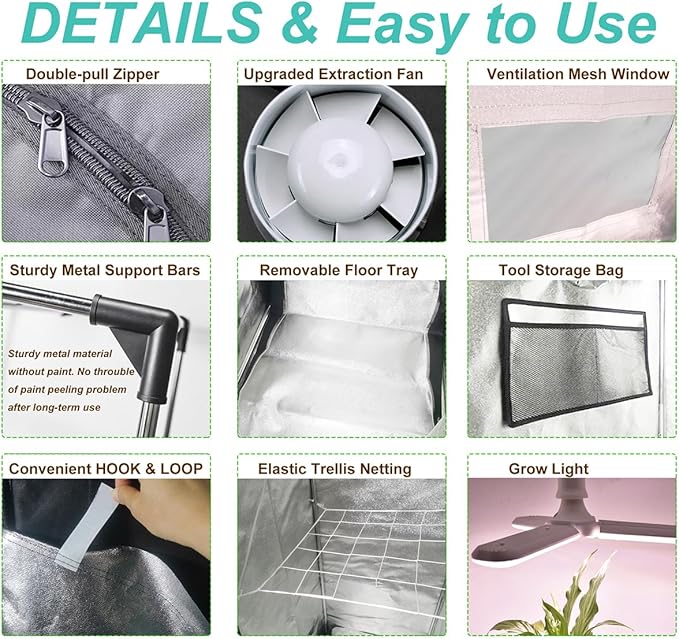 DETAILS & Easy to Use

Double-pull Zipper

Upgraded Extraction Fan

Ventilation Mesh Window

Sturdy Metal Support Bars

Sturdy metal material without paint. No throuble of paint peeling problem after long-term use

Removable Floor Tray

Tool Storage Bag

Convenient HOOK & LOOP

Elastic Trellis Netting

Grow Light