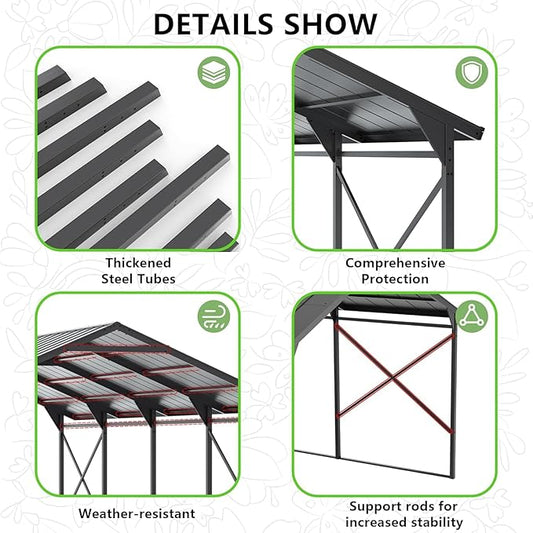 DETAILS SHOW

Thickened Steel Tubes

Comprehensive Protection

Weather-resistant

Support rods for increased stability