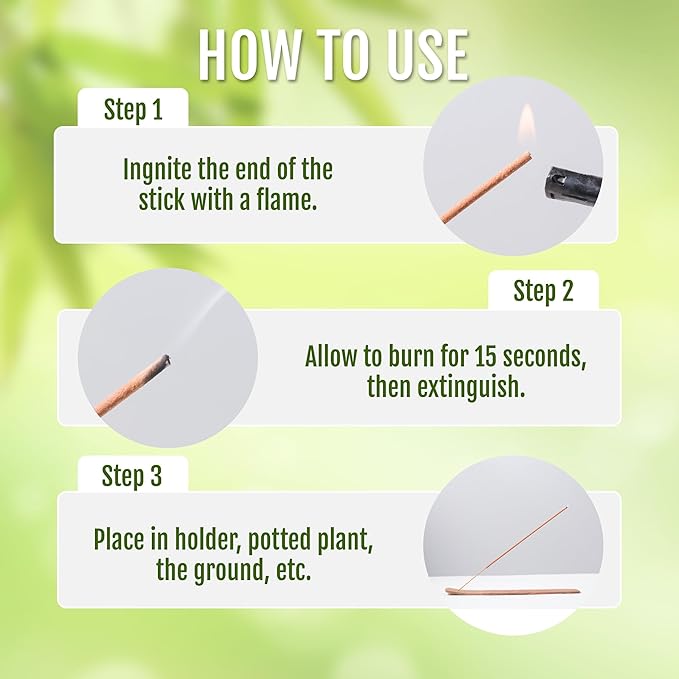 HOW TO USE

Step 1

Ingnite the end of the stick with a flame.

Step 2

Allow to burn for 15 seconds, then extinguish.

Step 3

Place in holder, potted plant, the ground, etc.