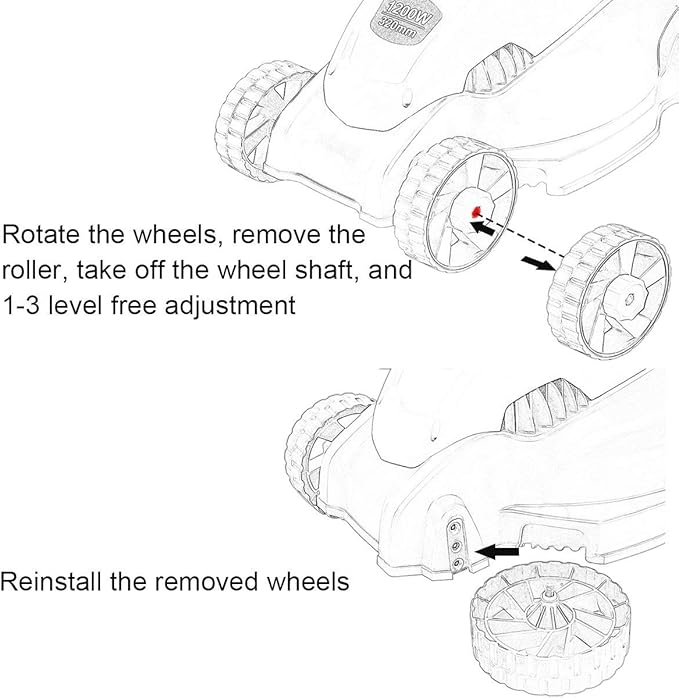 1200W
320mm

Rotate the wheels, remove the roller, take off the wheel shaft, and 1-3 level free adjustment

Reinstall the removed wheels