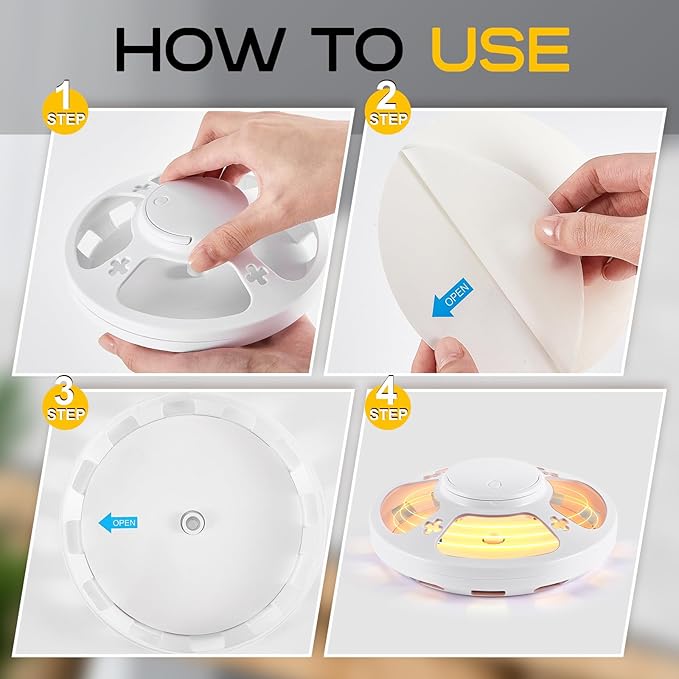 HOW TO USE

1 STEP

2 STEP

OPEN

3 STEP

OPEN

4 STEP