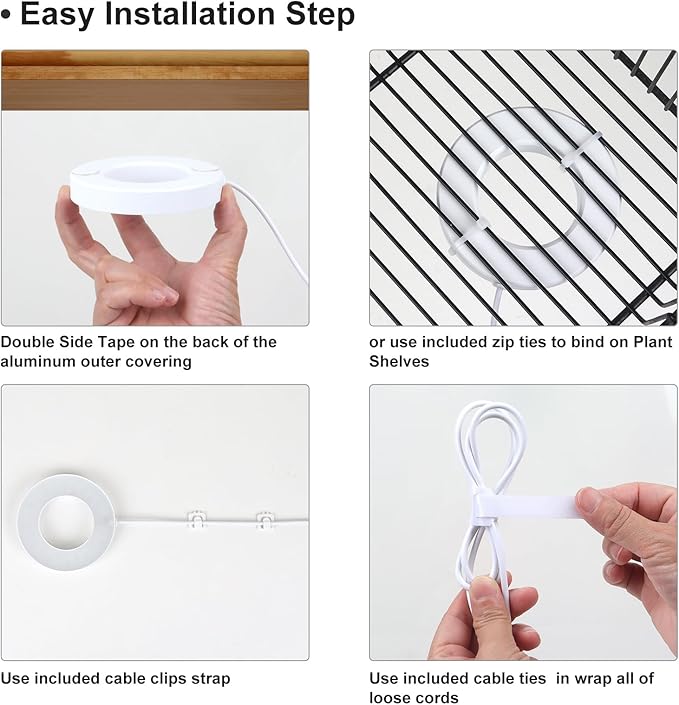 • Easy Installation Step

Double Side Tape on the back of the aluminum outer covering

or use included zip ties to bind on Plant Shelves

Use included cable clips strap

Use included cable ties in wrap all of loose cords