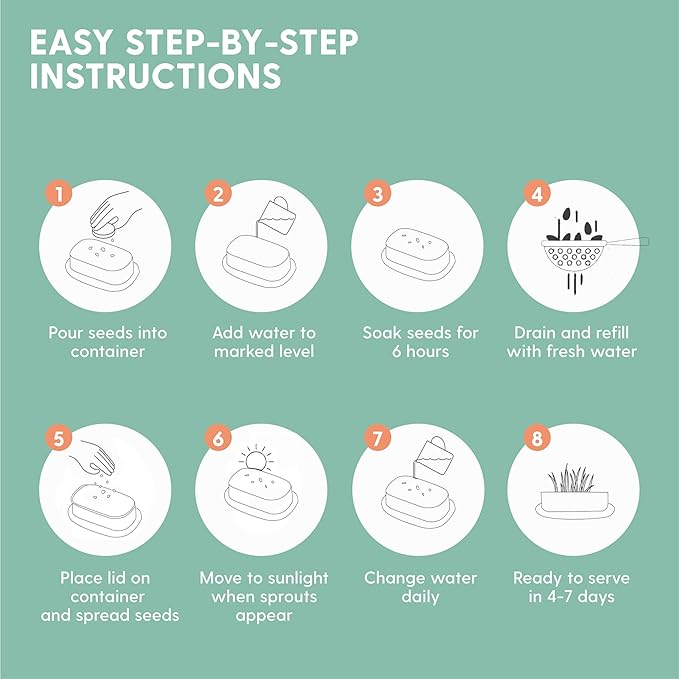 EASY STEP-BY-STEP INSTRUCTIONS

1
Pour seeds into container

2
Add water to marked level

3
Soak seeds for 6 hours

4
Drain and refill with fresh water

5
Place lid on container and spread seeds

6
Move to sunlight when sprouts appear

7
Change water daily

8
Ready to serve in 4-7 days