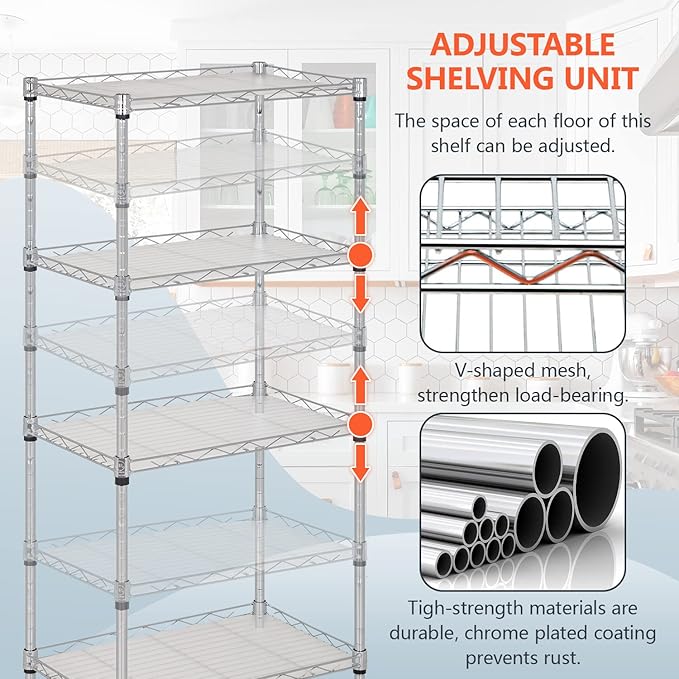 ADJUSTABLE SHELVING UNIT

The space of each floor of this shelf can be adjusted.

V-shaped mesh, strengthen load-bearing.

Tigh-strength materials are durable, chrome plated coating prevents rust.