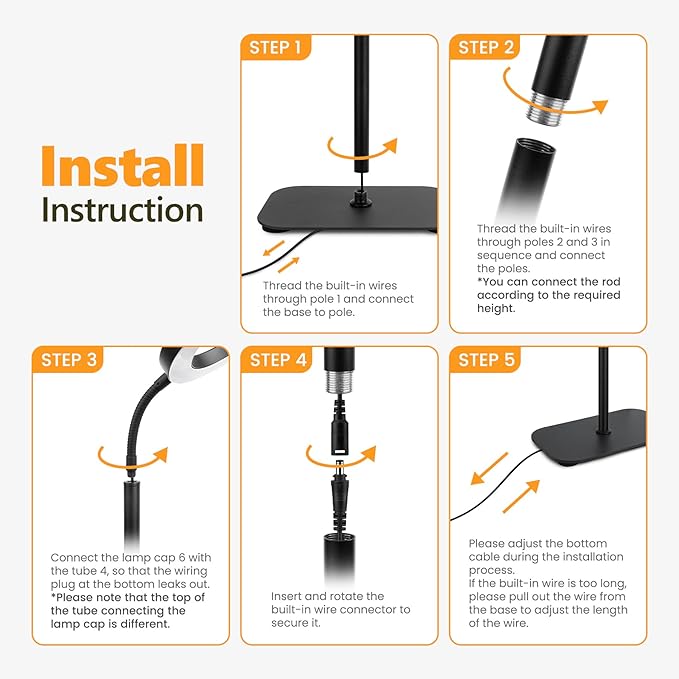 Install
Instruction

STEP 1

Thread the built-in wires through pole 1 and connect the base to pole.

STEP 2

Thread the built-in wires through poles 2 and 3 in sequence and connect the poles.
*You can connect the rod according to the required height.

STEP 3

Connect the lamp cap 6 with the tube 4, so that the wiring plug at the bottom leaks out.
*Please note that the top of the tube connecting the lamp cap is different.

STEP 4

Insert and rotate the built-in wire connector to secure it.

STEP 5

Please adjust the bottom cable during the installation process.
If the built-in wire is too long, please pull out the wire from the base to adjust the length of the wire.