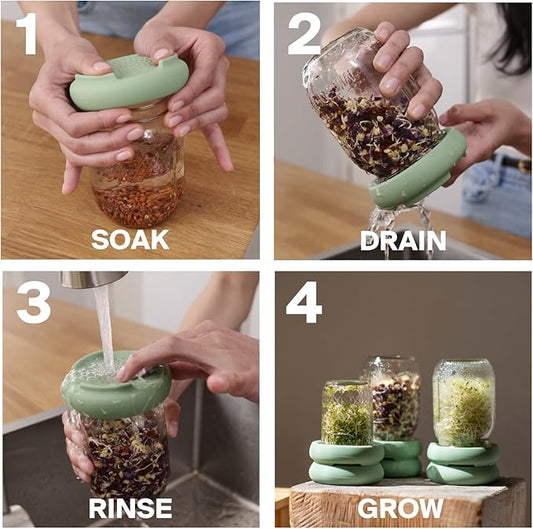 1
SOAK

2
DRAIN

3
RINSE

4
GROW