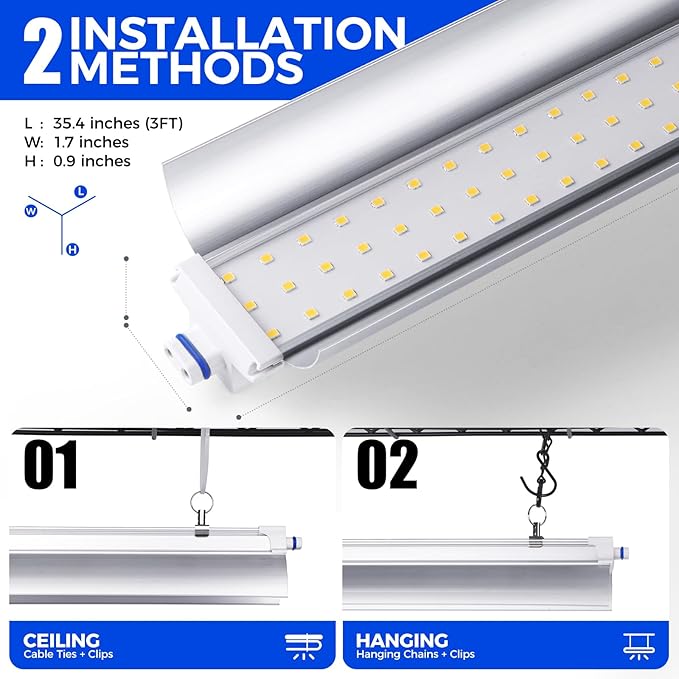 2 INSTALLATION METHODS

L : 35.4 inches (3FT)
W: 1.7 inches
H : 0.9 inches

L
W
H

01

02

CEILING
Cable Ties + Clips

HANGING
Hanging Chains + Clips